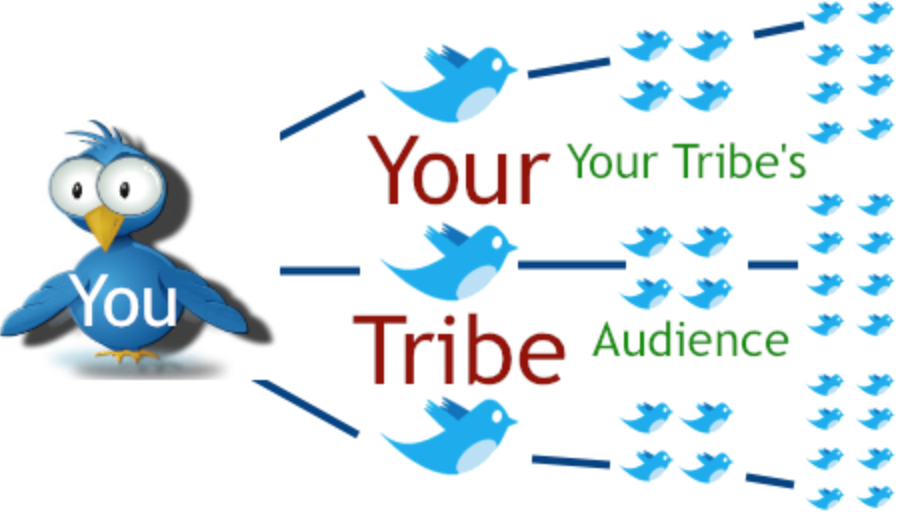 You

Your
Tribe

Your Tribe's
Audience