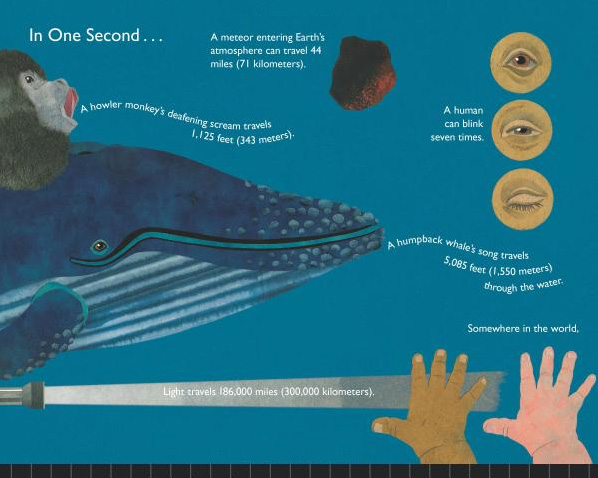 In One Second . . .

A meteor entering Earth's atmosphere can travel 44 miles (71 kilometers).

A howler monkey's deafening scream travels 1,125 feet (343 meters).

A human can blink seven times.

A humpback whale's song travels 5,085 feet (1,550 meters) through the water.

Somewhere in the world,

Light travels 186,000 miles (300,000 kilometers).